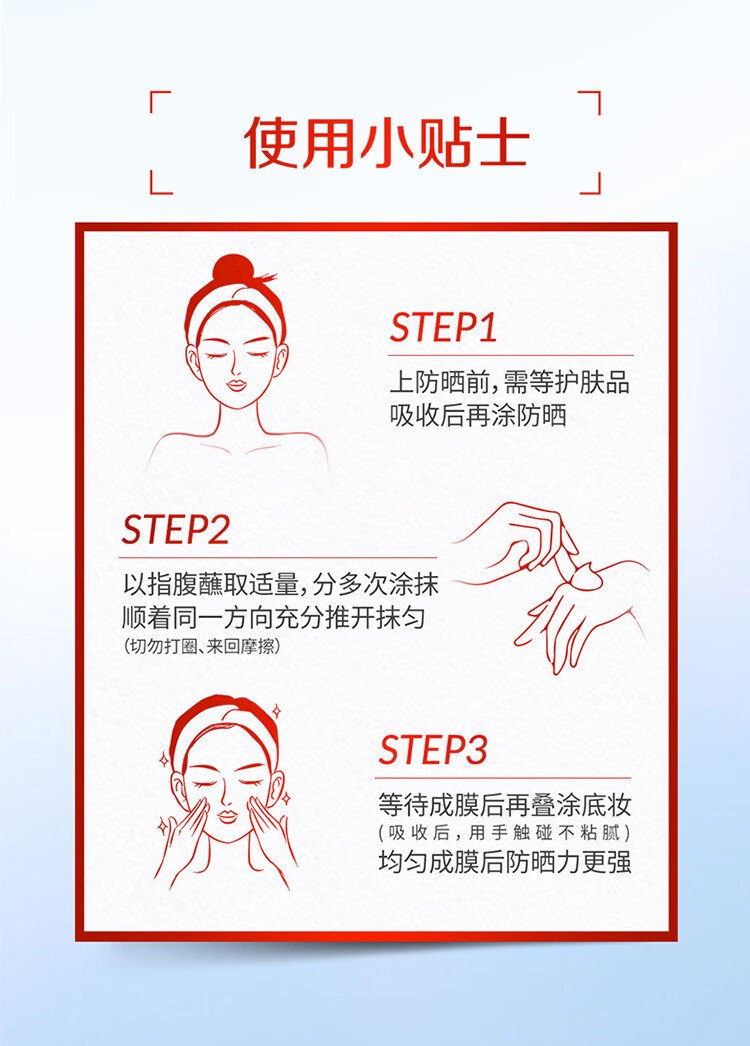 使用小贴士

STEP1

上防晒前，需等护肤品吸收后再涂防晒

STEP2

以指腹蘸取适量，分多次涂抹顺着同一方向充分推开抹匀

（切勿打圈、来回摩擦）

STEP3

等待成膜后再叠涂底妆

（吸收后，用手触碰不粘腻）

均匀成膜后防晒力更强