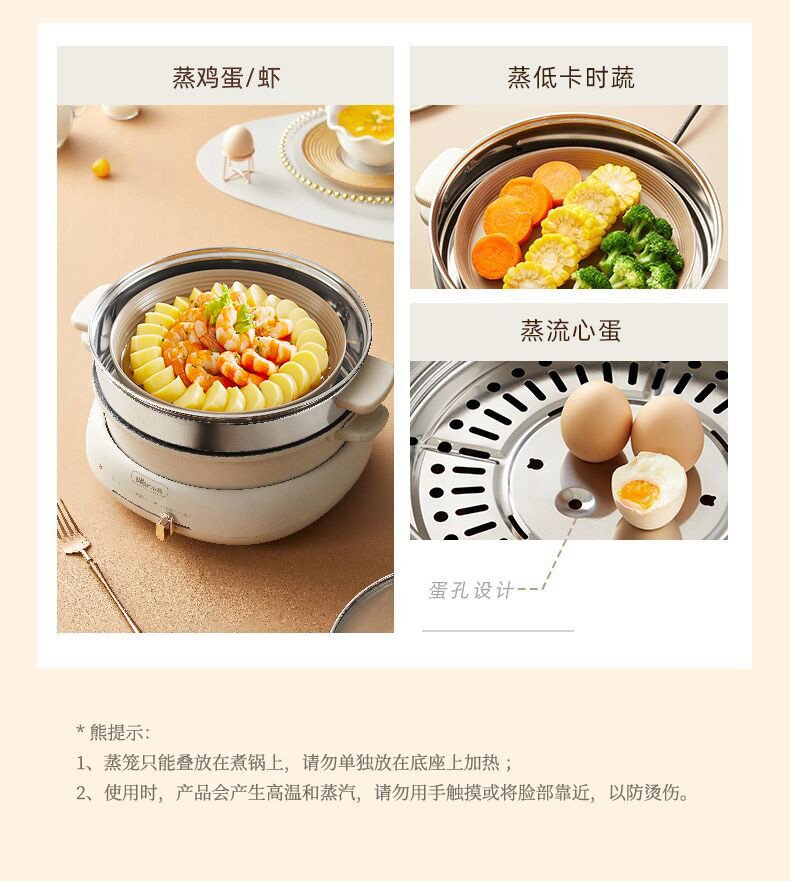 蒸鸡蛋/虾

蒸低卡时蔬

蒸流心蛋

蛋孔设计

* 熊提示：
1、蒸笼只能叠放在煮锅上，请勿单独放在底座上加热；
2、使用时，产品会产生高温和蒸汽，请勿用手触摸或将脸部靠近，以防烫伤。