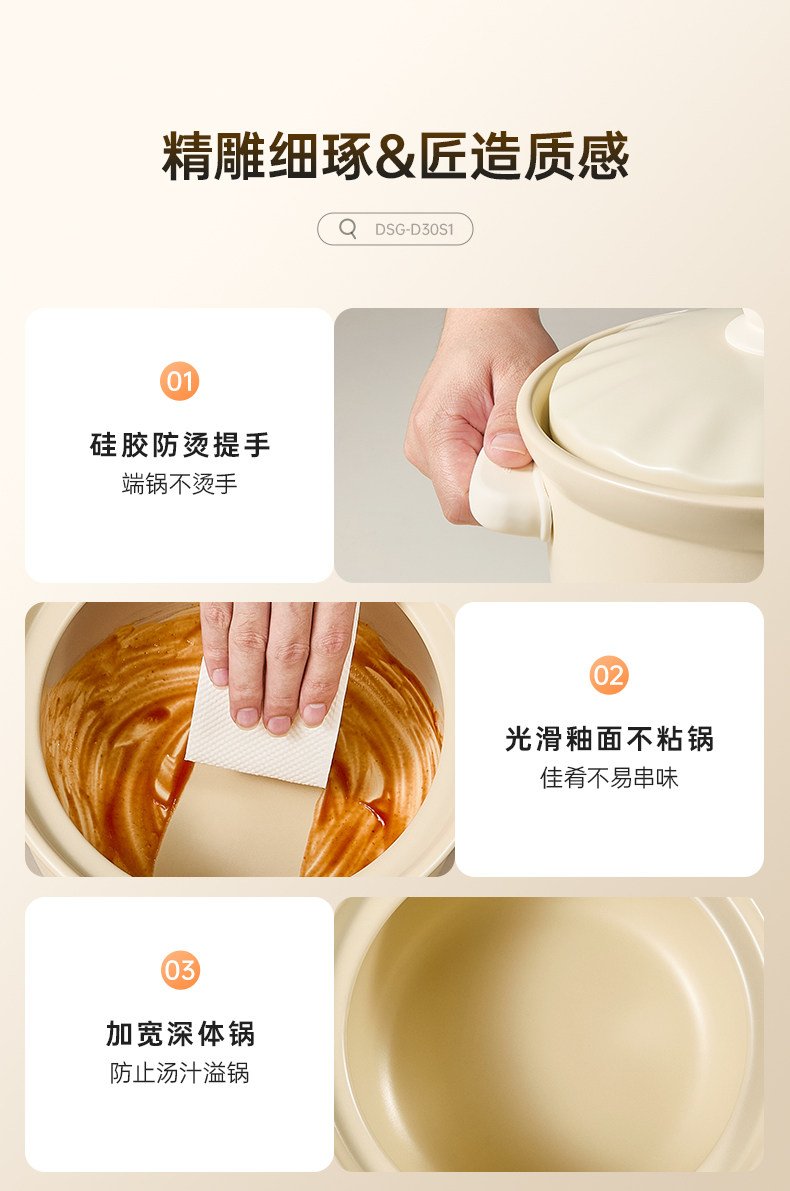 精雕细琢&匠造质感

DSG-D30S1

01

硅胶防烫提手

端锅不烫手

02

光滑釉面不粘锅

佳肴不易串味

03

加宽深体锅

防止汤汁溢锅