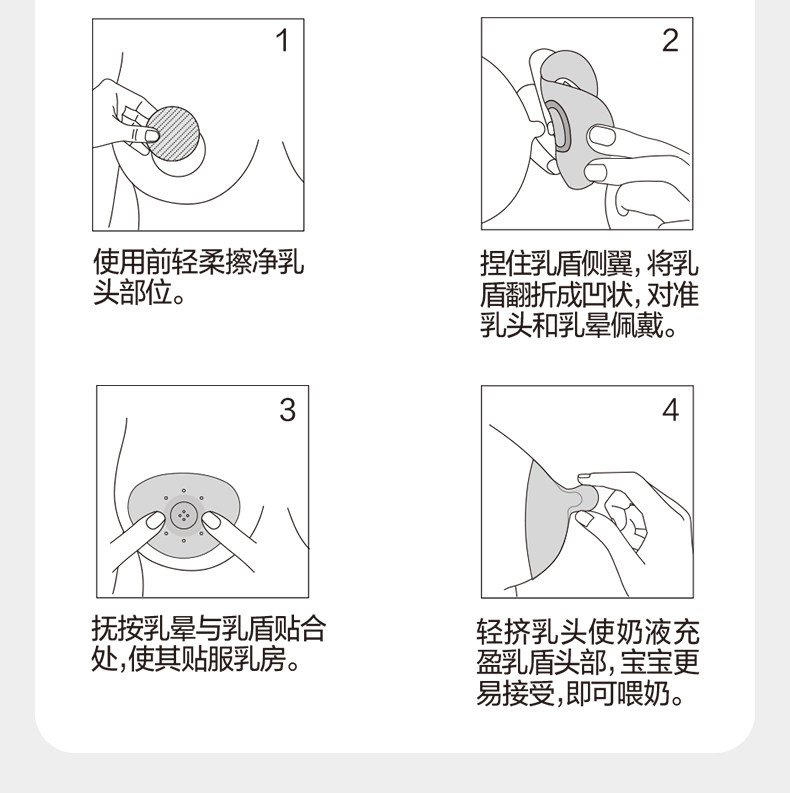 1

使用前轻柔擦净乳头部位。

2

捏住乳盾侧翼，将乳盾翻折成凹状，对准乳头和乳晕佩戴。

3

抚按乳晕与乳盾贴合处，使其贴服乳房。

4

轻挤乳头使奶液充盈乳盾头部，宝宝更易接受，即可喂奶。