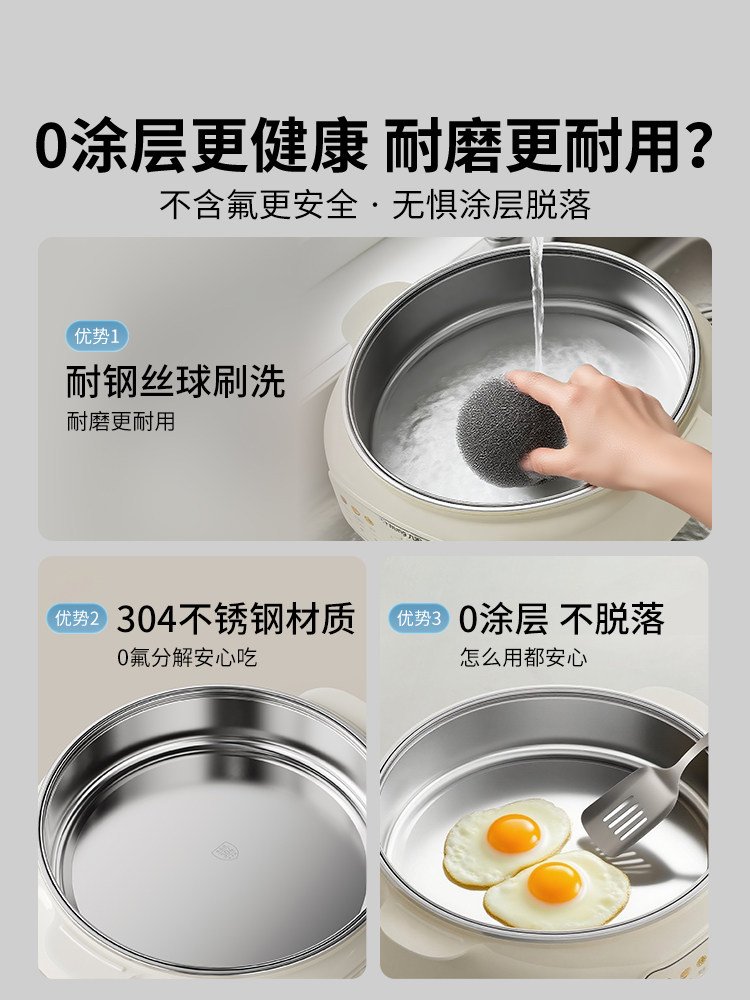 0涂层更健康 耐磨更耐用？

不含氟更安全 · 无惧涂层脱落

优势1

耐钢丝球刷洗

耐磨更耐用

优势2

304不锈钢材质

0氟分解安心吃

优势3

0涂层 不脱落

怎么用都安心