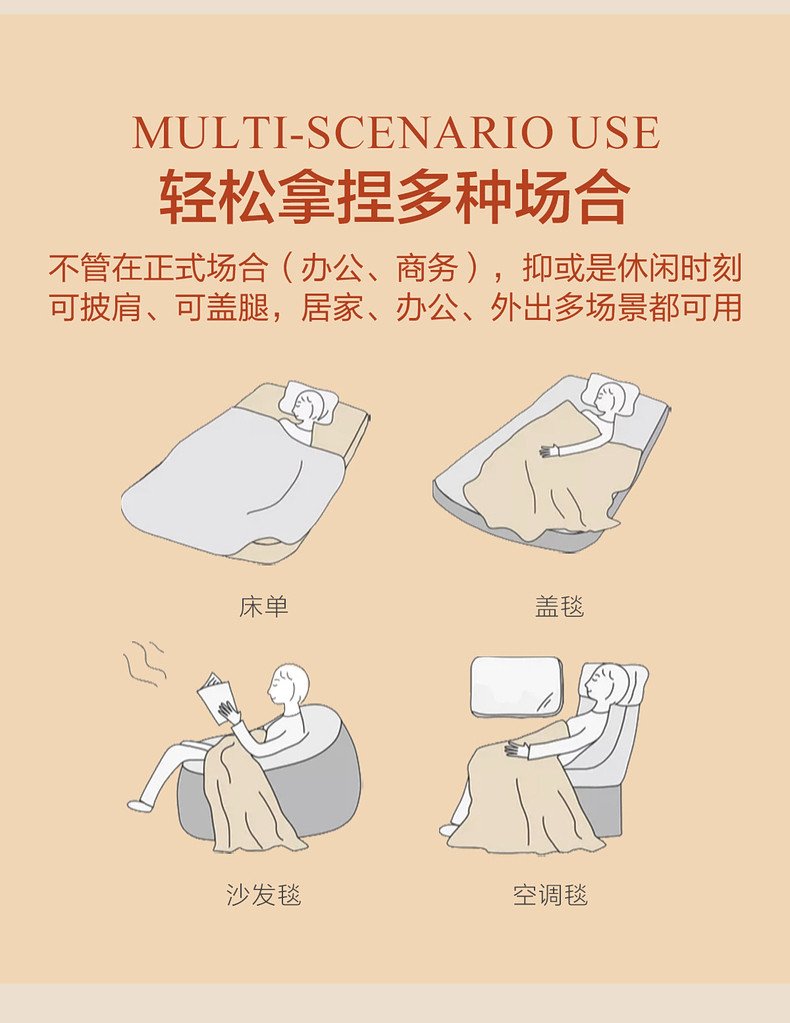 MULTI-SCENARIO USE
轻松拿捏多种场合

不管在正式场合（办公、商务），抑或是休闲时刻
可披肩、可盖腿，居家、办公、外出多场景都可用

床单

盖毯

沙发毯

空调毯