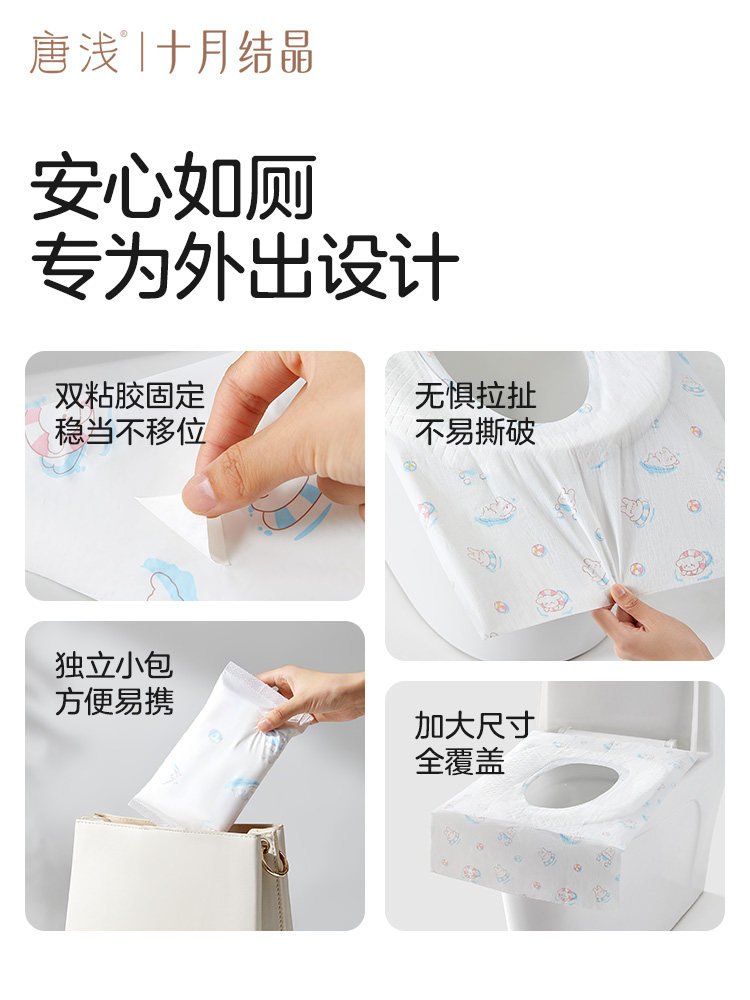 唐浅® | 十月结晶

安心如厕
专为外出设计

双粘胶固定
稳当不移位

无惧拉扯
不易撕破

独立小包
方便易携

加大尺寸
全覆盖