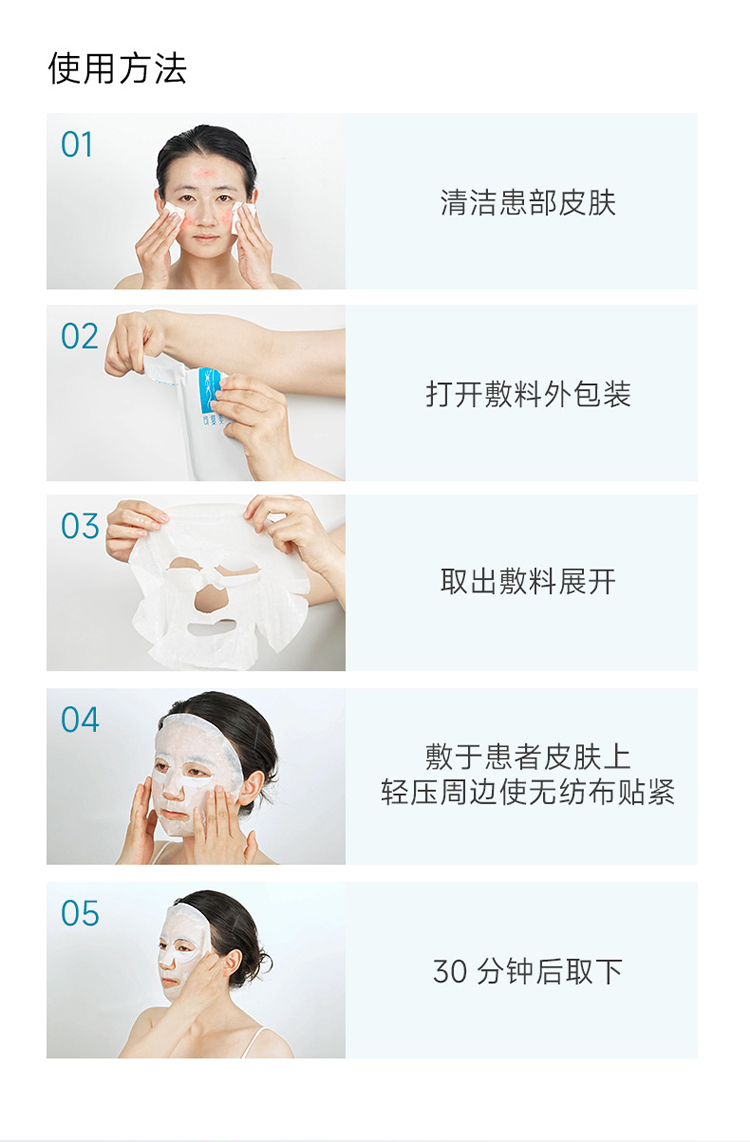 使用方法

01

清洁患部皮肤

02

打开敷料外包装

03

取出敷料展开

04

敷于患者皮肤上
轻压周边使无纺布贴紧

05

30 分钟后取下