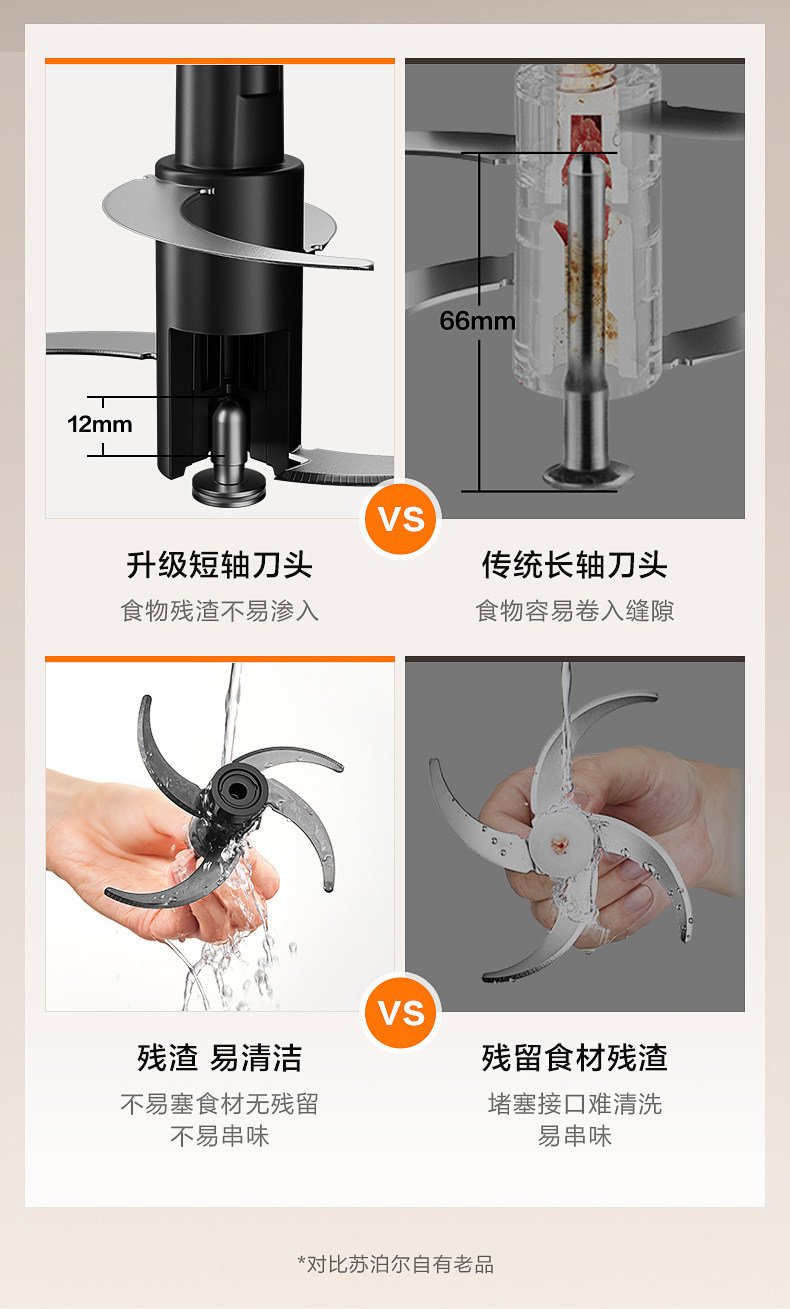 12mm

66mm

VS

升级短轴刀头
食物残渣不易渗入

传统长轴刀头
食物容易卷入缝隙

VS

残渣 易清洁
不易塞食材无残留
不易串味

残留食材残渣
堵塞接口难清洗
易串味

*对比苏泊尔自有老品