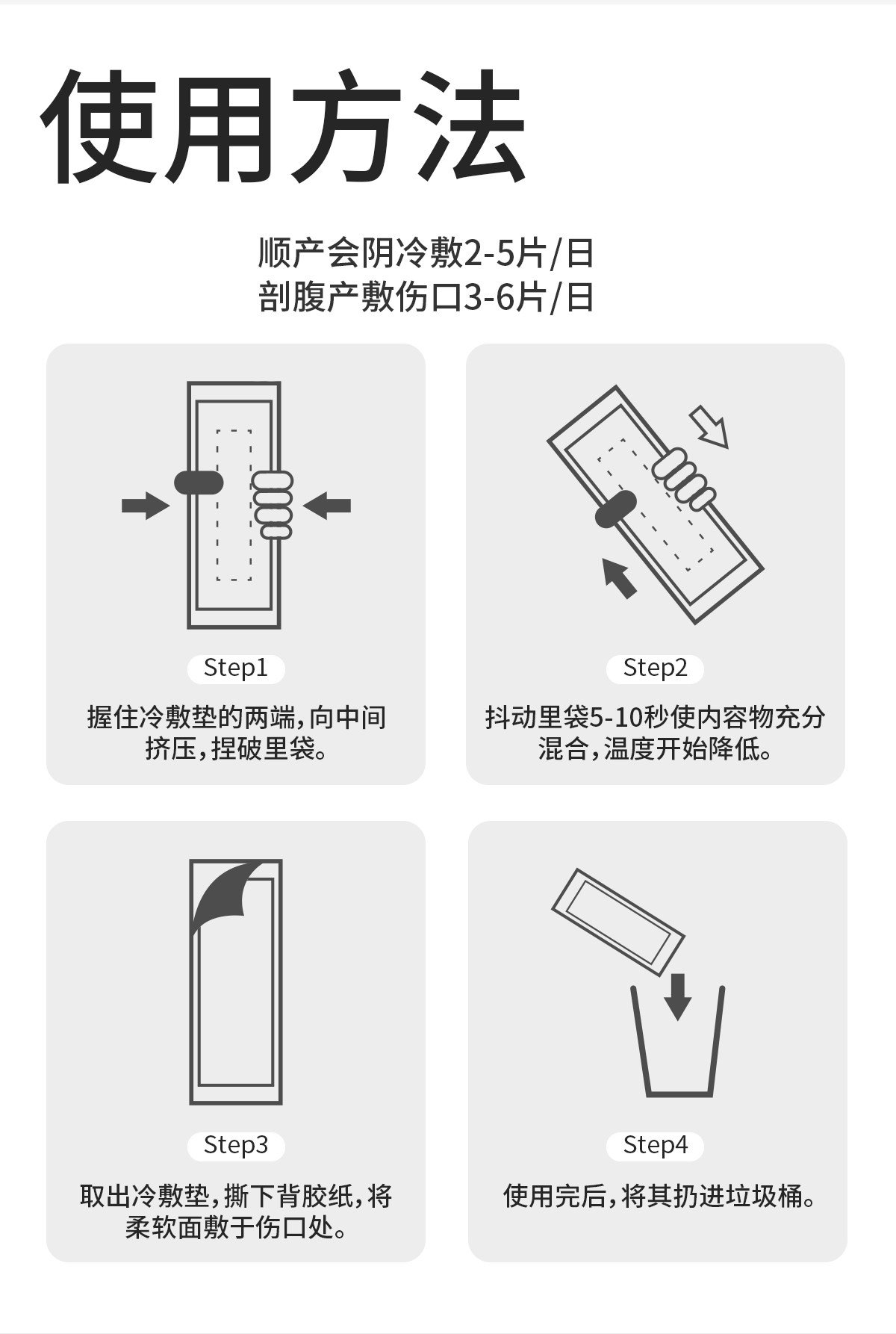 使用方法

顺产会阴冷敷2-5片/日
剖腹产敷伤口3-6片/日

Step1

握住冷敷垫的两端，向中间挤压，捏破里袋。

Step2

抖动里袋5-10秒使内容物充分混合，温度开始降低。

Step3

取出冷敷垫，撕下背胶纸，将柔软面敷于伤口处。

Step4

使用完后，将其扔进垃圾桶。