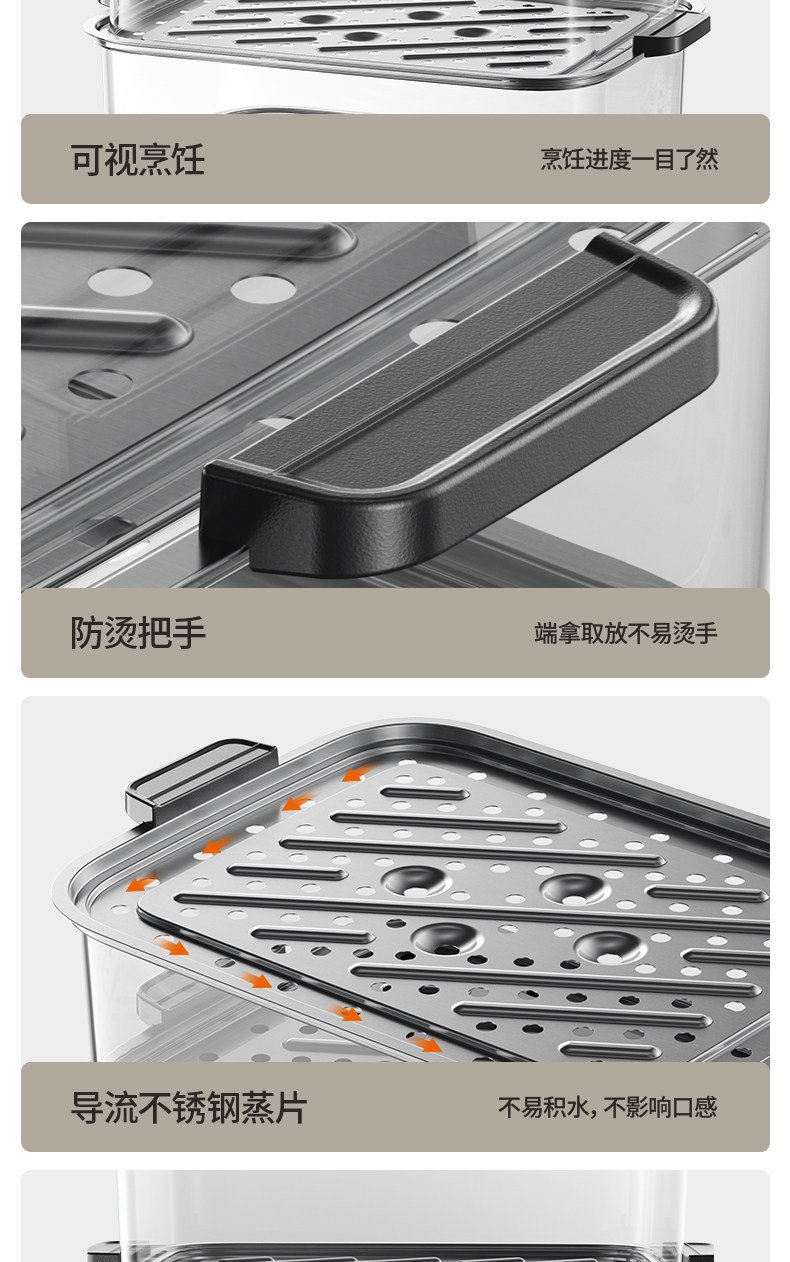 可视烹饪

烹饪进度一目了然

防烫把手

端拿取放不易烫手

导流不锈钢蒸片

不易积水，不影响口感