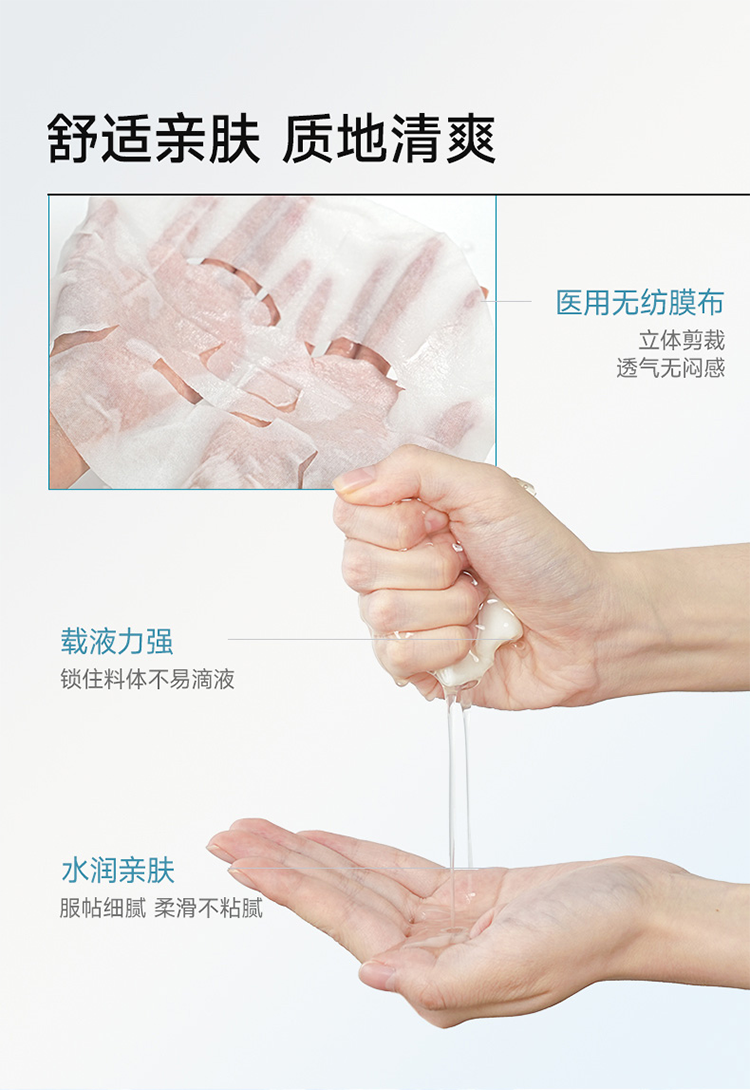 舒适亲肤 质地清爽

医用无纺膜布
立体剪裁
透气无闷感

载液力强
锁住料体不易滴液

水润亲肤
服帖细腻 柔滑不粘腻