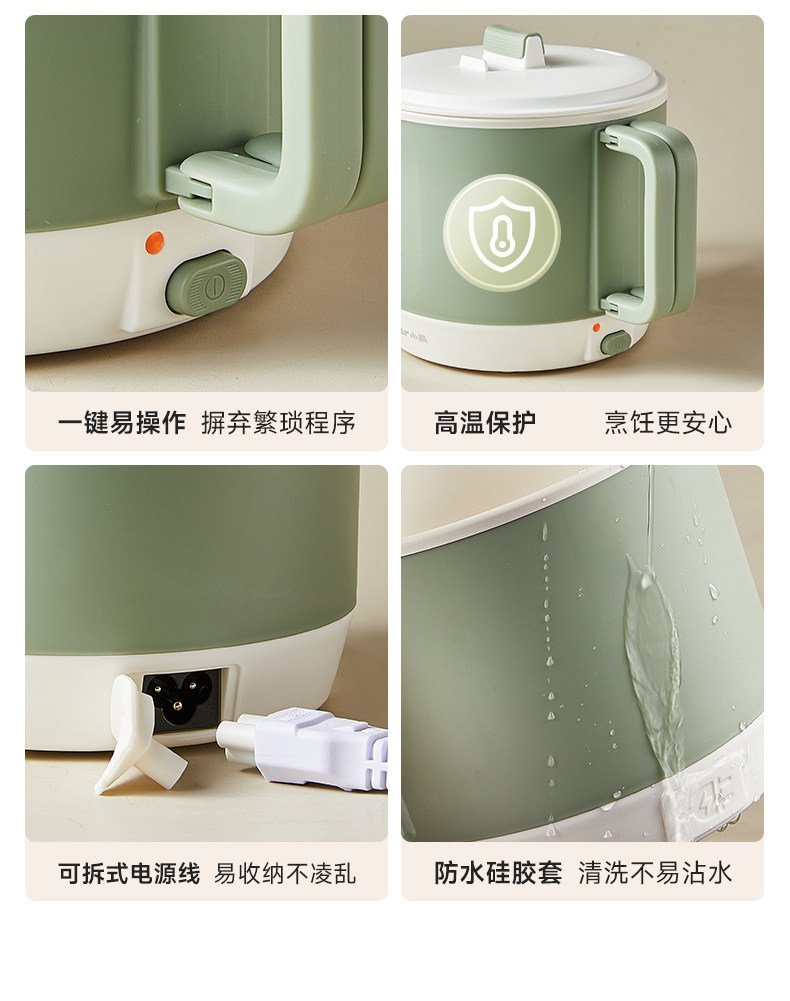 一键易操作 摒弃繁琐程序

高温保护 烹饪更安心

可拆式电源线 易收纳不凌乱

防水硅胶套 清洗不易沾水