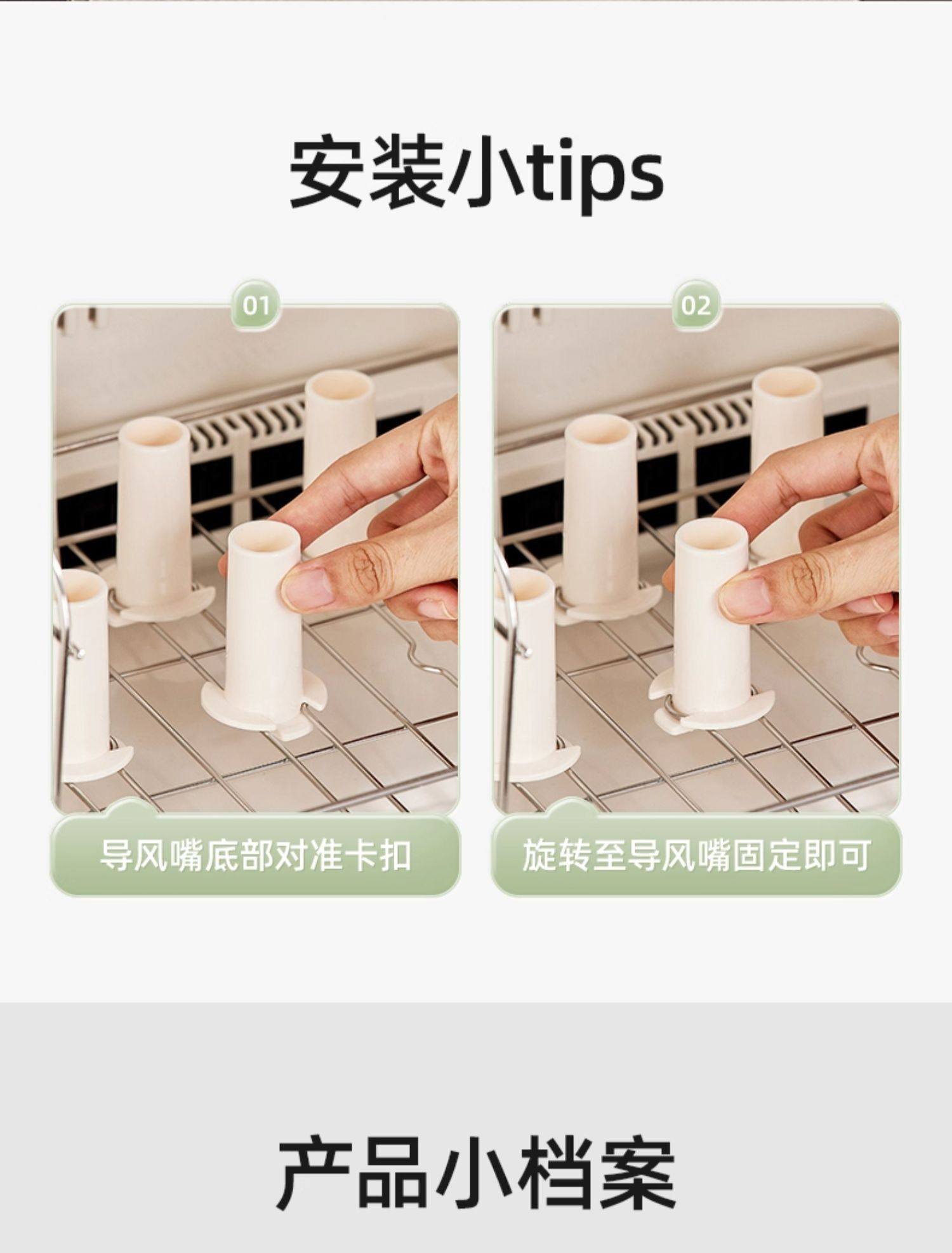 安装小tips

01

导风嘴底部对准卡扣

02

旋转至导风嘴固定即可

产品小档案