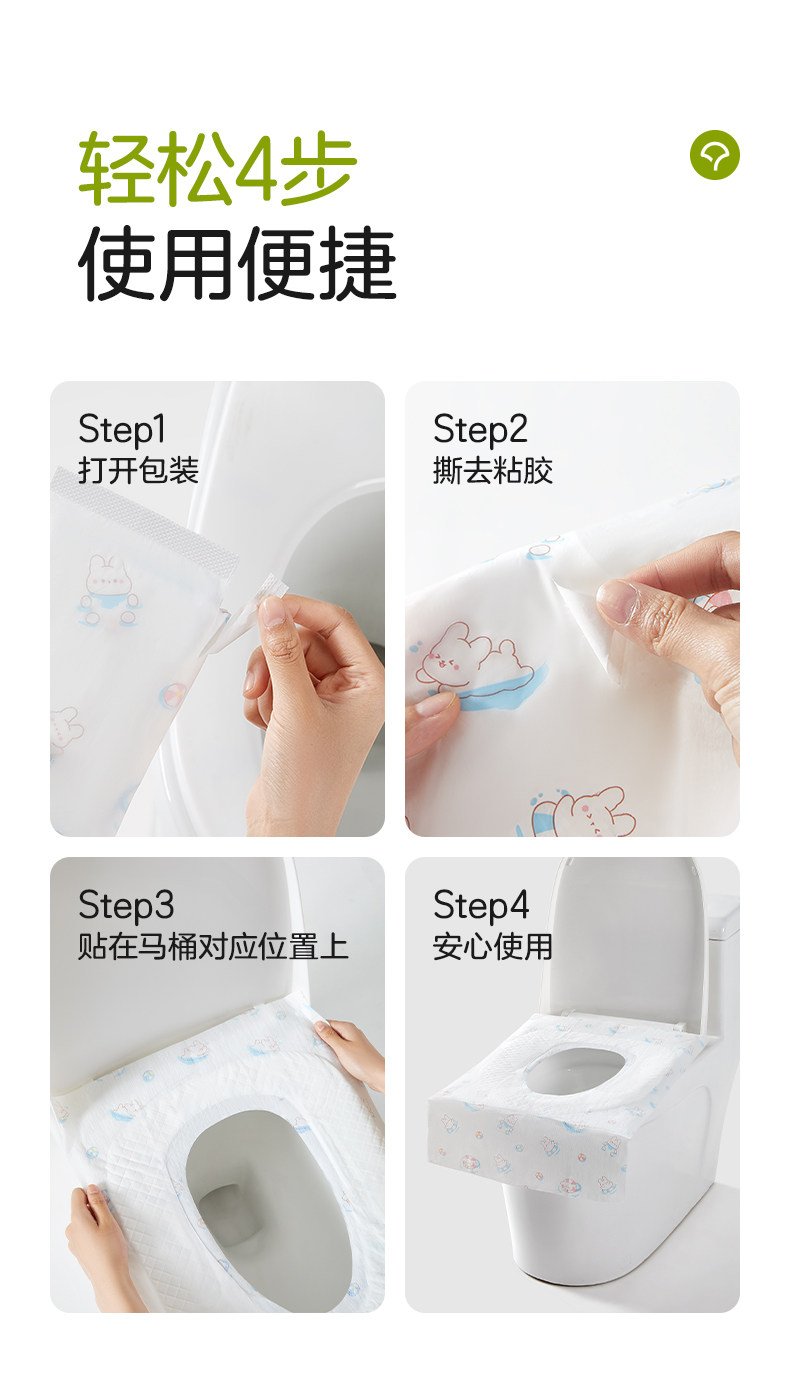 轻松4步
使用便捷

Step1
打开包装

Step2
撕去粘胶

Step3
贴在马桶对应位置上

Step4
安心使用