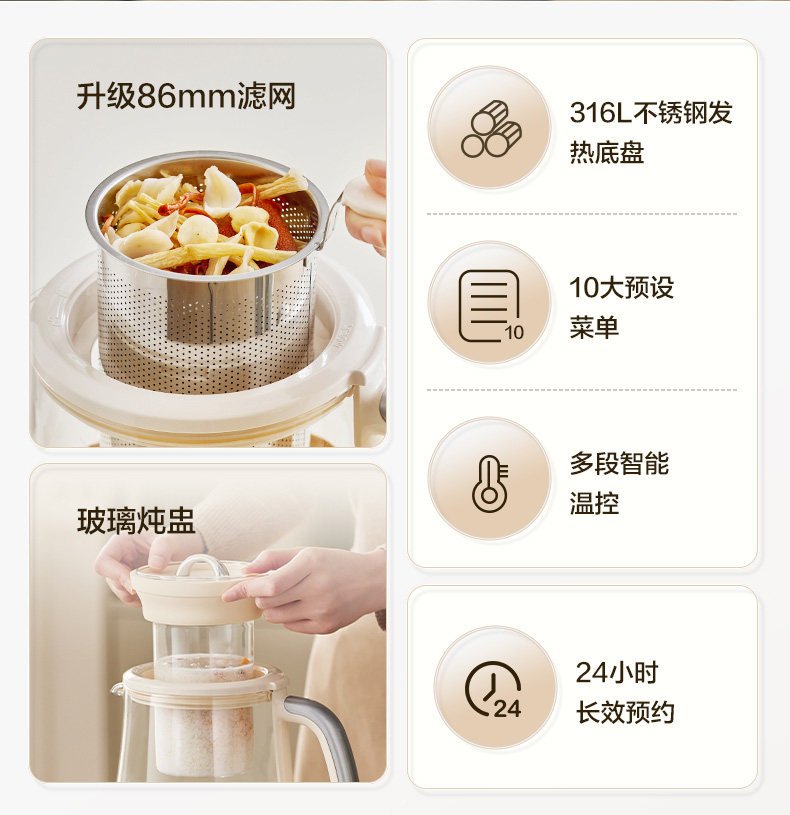 升级86mm滤网

玻璃炖盅

316L不锈钢发热底盘

10

10大预设菜单

多段智能温控

24

24小时长效预约