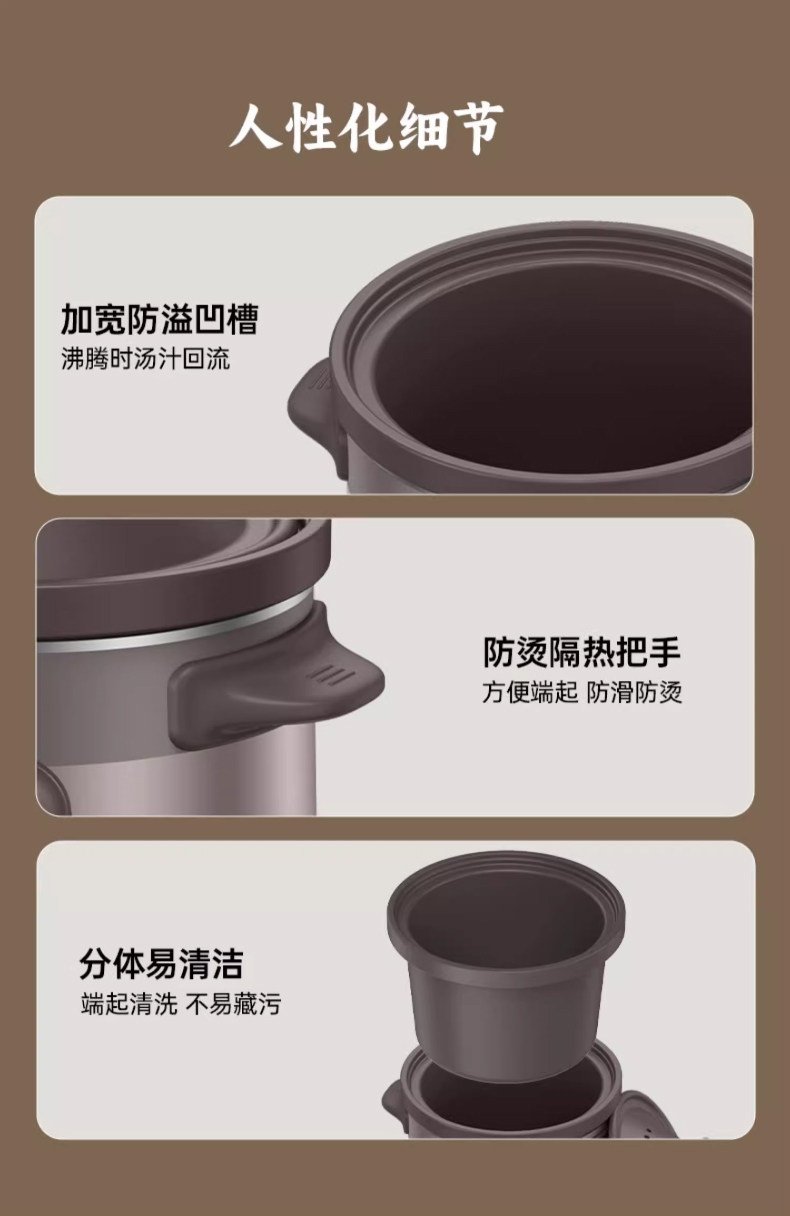 人性化细节

加宽防溢凹槽
沸腾时汤汁回流

防烫隔热把手
方便端起 防滑防烫

分体易清洁
端起清洗 不易藏污