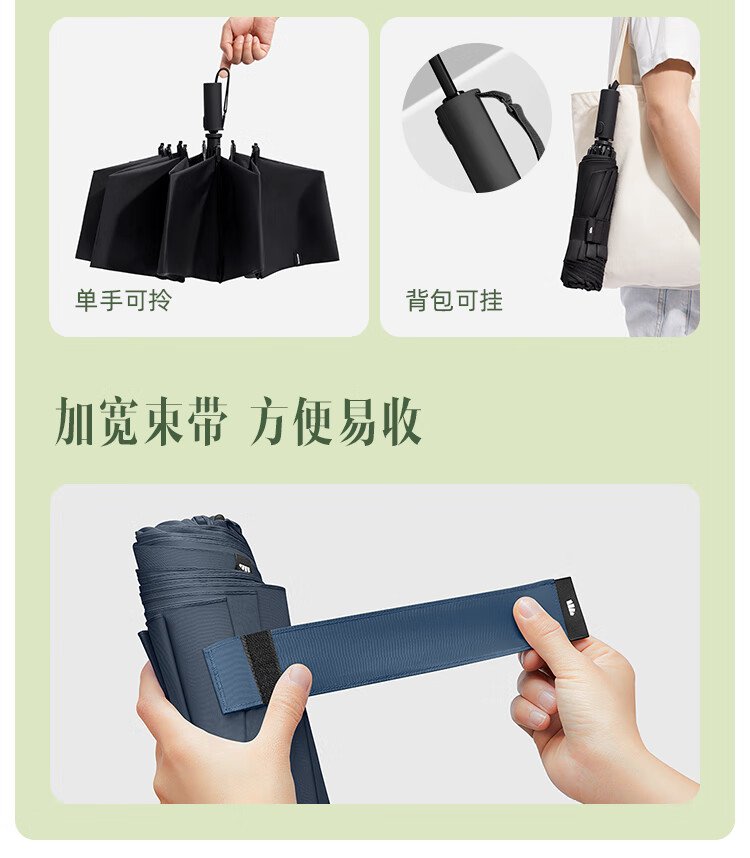 单手可拎

背包可挂

加宽束带 方便易收